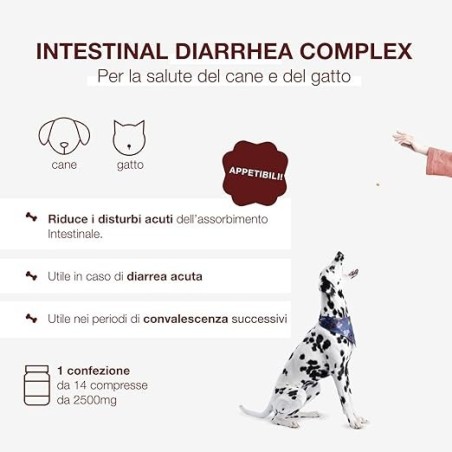 INTESTINAL DIARRHEA COMPLEX
Per la salute del cane e del gatto

cane

gatto

APPETIBILI!

Riduce i disturbi acuti dell'assorbimento Intestinale.

Utile in caso di diarrea acuta

Utile nei periodi di convalescenza successivi

1 confezione
da 14 compresse
da 2500mg