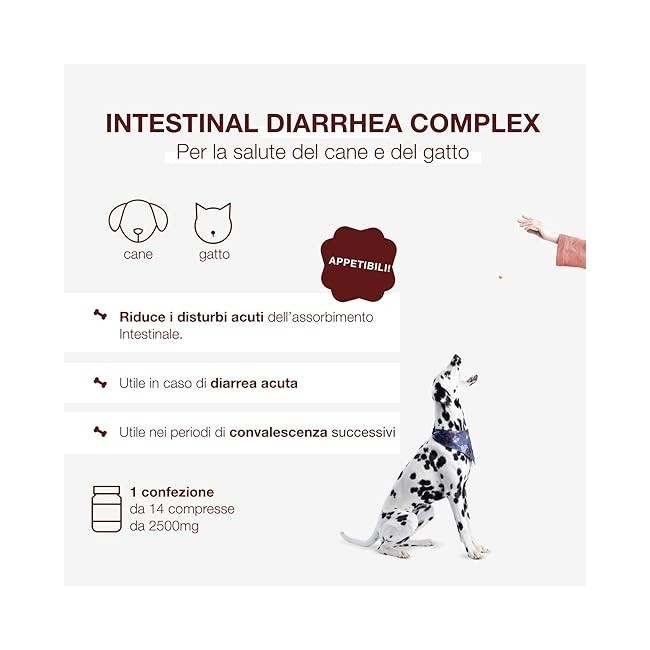 INTESTINAL DIARRHEA COMPLEX
Per la salute del cane e del gatto

cane

gatto

APPETIBILI!

Riduce i disturbi acuti dell'assorbimento Intestinale.

Utile in caso di diarrea acuta

Utile nei periodi di convalescenza successivi

1 confezione
da 14 compresse
da 2500mg