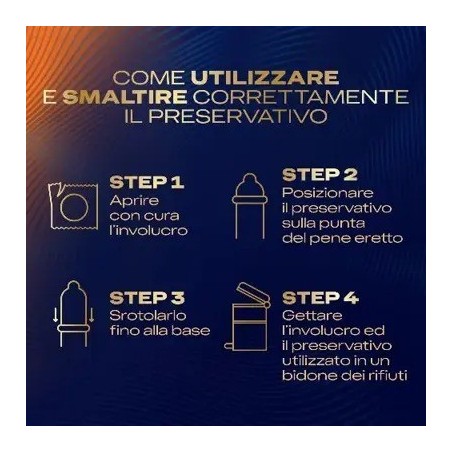 COME UTILIZZARE E SMALTIRE CORRETTAMENTE IL PRESERVATIVO

STEP 1
Aprire con cura l'involucro

STEP 2
Posizionare il preservativo sulla punta del pene eretto

STEP 3
Srotolarlo fino alla base

STEP 4
Gettare l'involucro ed il preservativo utilizzato in un bidone dei rifiuti